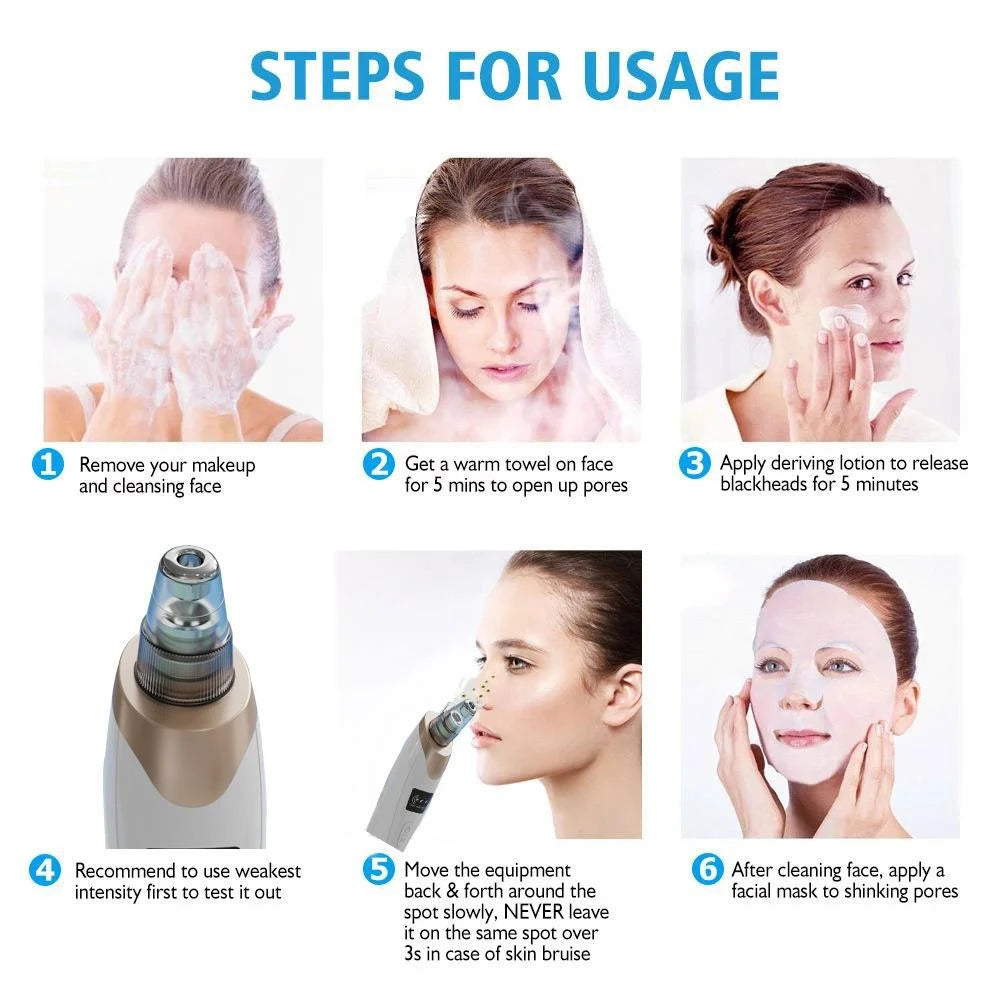 STEPS FOR USAGE

1 Remove your makeup and cleansing face

2 Get a warm towel on face for 5 mins to open up pores

3 Apply deriving lotion to release blackheads for 5 minutes

4 Recommend to use weakest intensity first to test it out

5 Move the equipment back & forth around the spot slowly, NEVER leave it on the same spot over 3s in case of skin bruise

6 After cleaning face, apply a facial mask to shinking pores